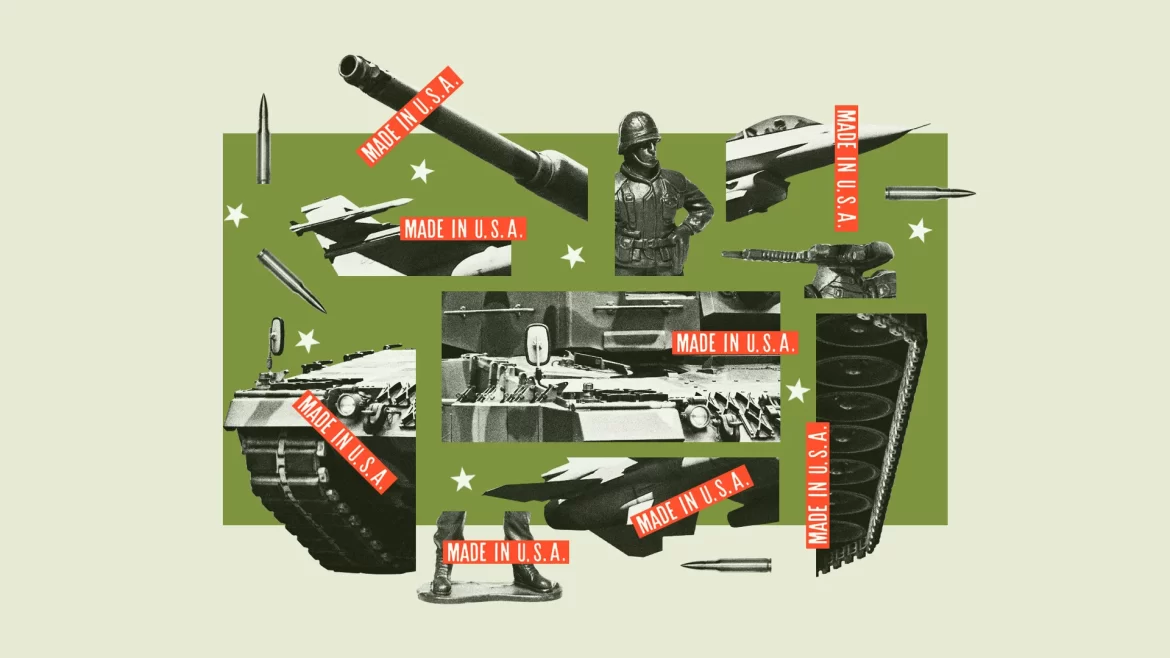 MADE IN U.S.A.

MADE IN U.S.A.

MADE IN U.S.A.

MADE IN U.S.A.

MADE IN U.S.A.

MADE IN U.S.A.

MADE IN U.S.A.

MADE IN U.S.A.